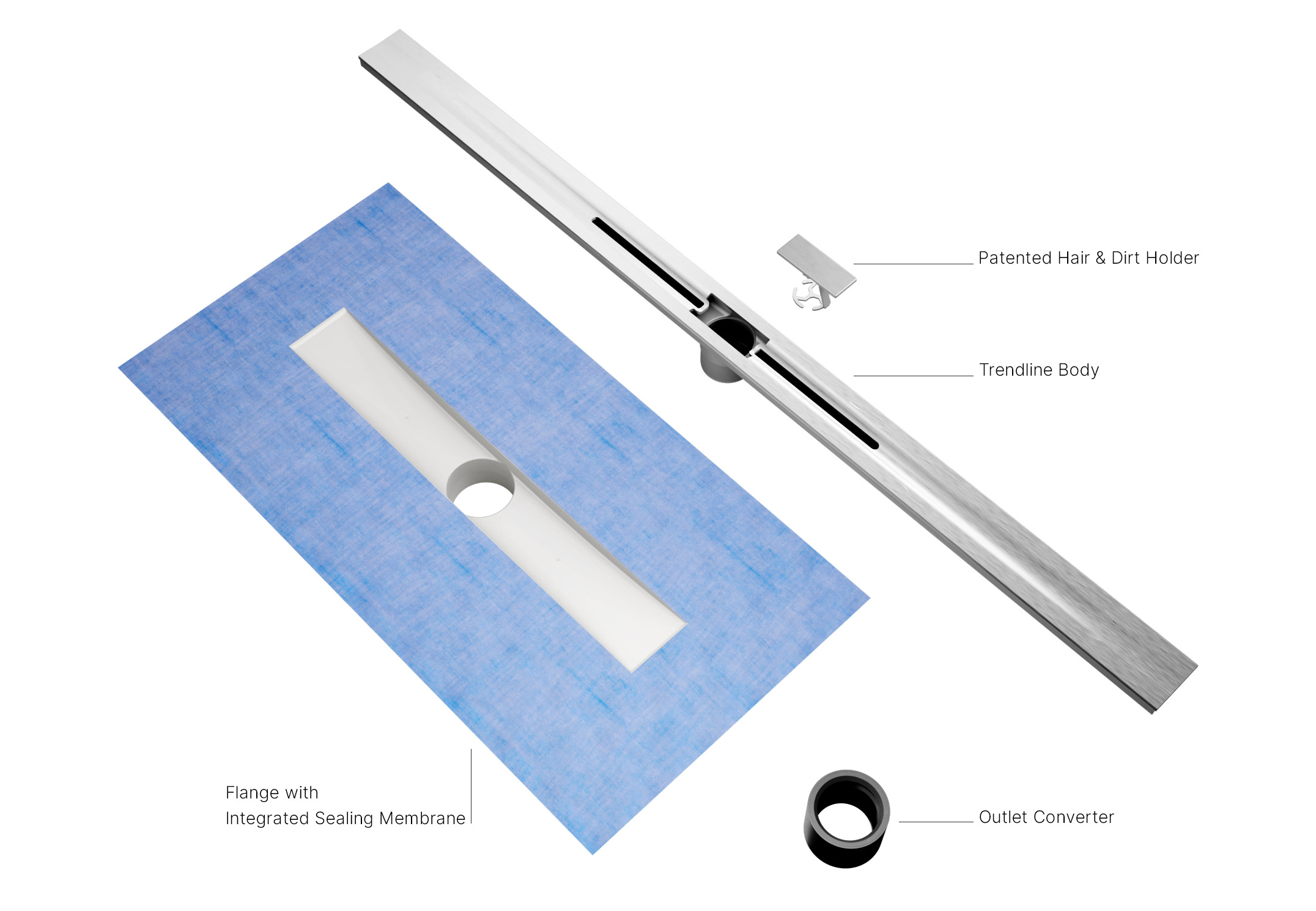 Patented Hair & Dirt Holder

Trendline Body

Flange with
Integrated Sealing Membrane

Outlet Converter