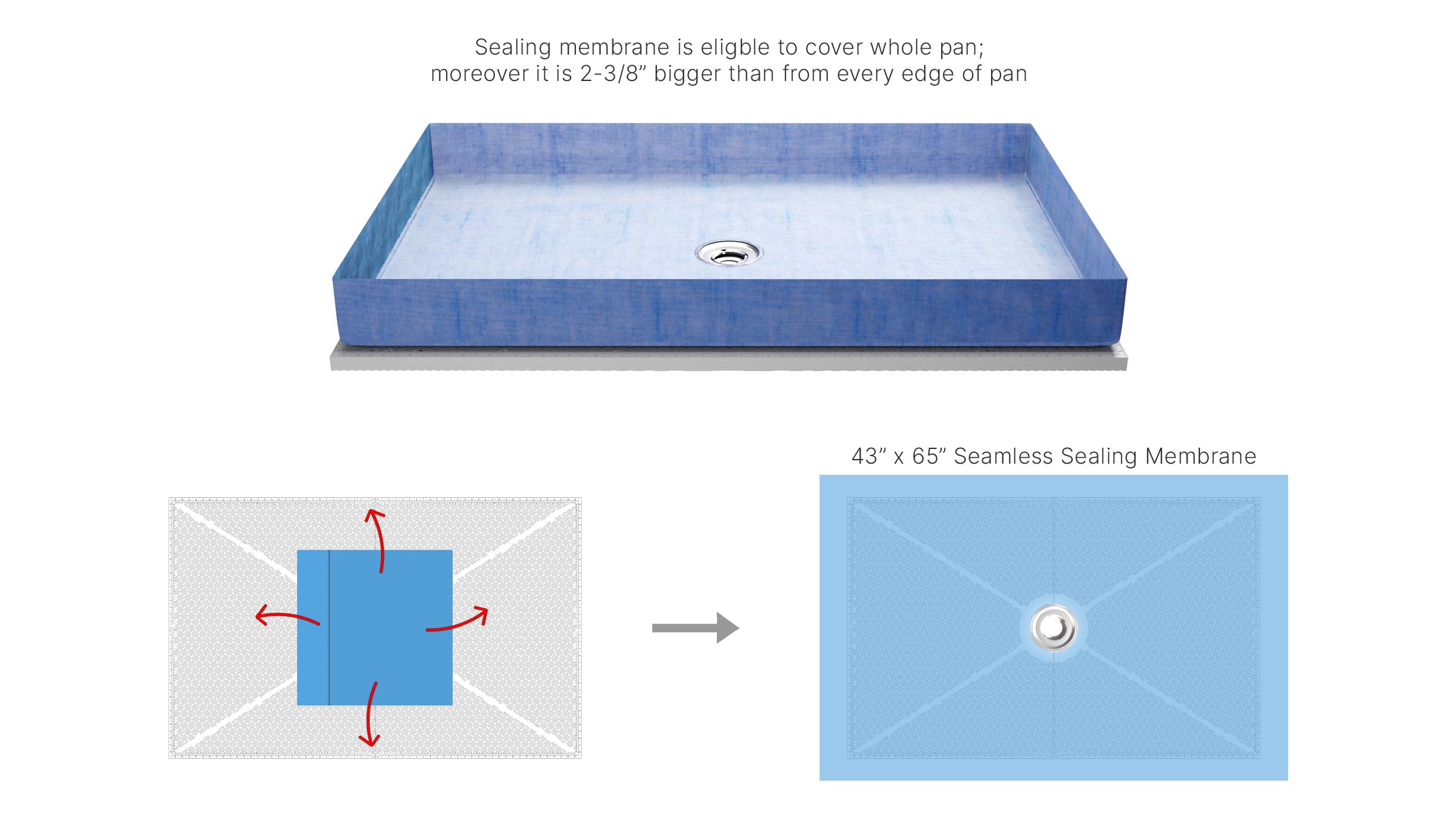 Sealing membrane is eligble to cover whole pan; moreover it is 2-3/8” bigger than from every edge of pan

43” x 65” Seamless Sealing Membrane